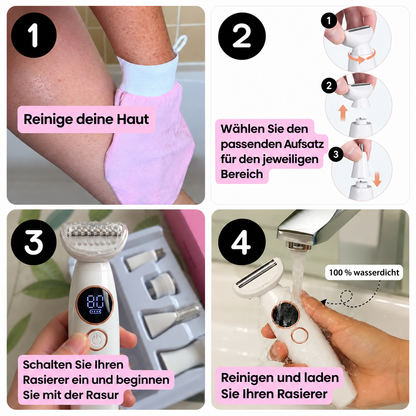 1

Reinige deine Haut

2

1

2

3

Wählen Sie den passenden Aufsatz für den jeweiligen Bereich

3

80

Schalten Sie Ihren Rasierer ein und beginnen Sie mit der Rasur

4

100 % wasserdicht

Reinigen und laden Sie Ihren Rasierer